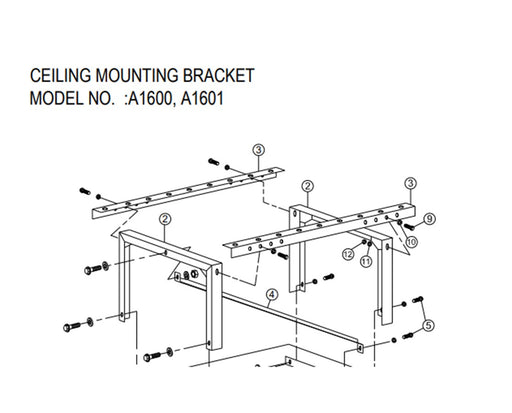 CEILING MOUNTING BRACKET
MODEL NO. :A1600, A1601

3
2
3
2
9
10
12
11
4
5