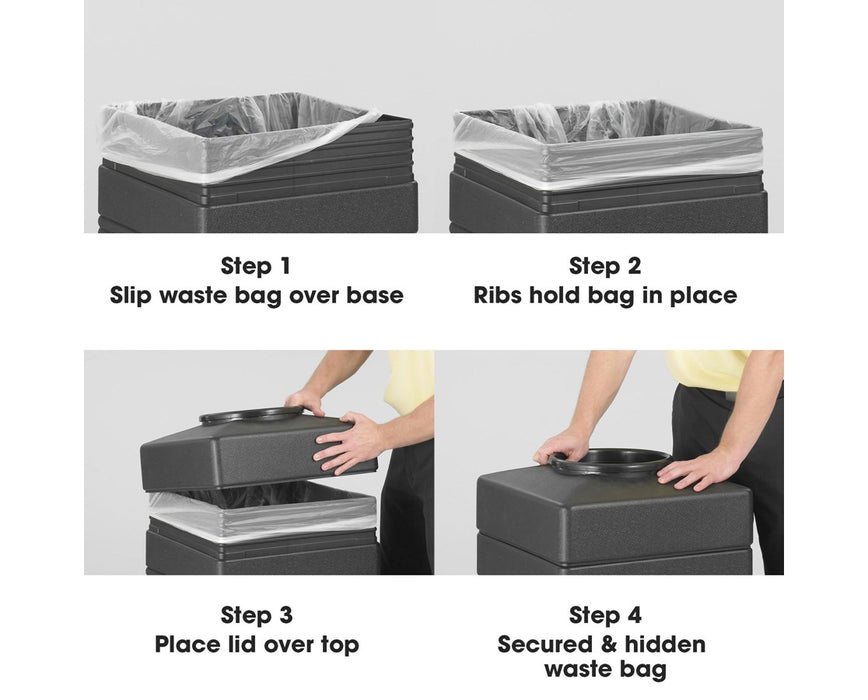 Step 1
Slip waste bag over base

Step 2
Ribs hold bag in place

Step 3
Place lid over top

Step 4
Secured & hidden waste bag