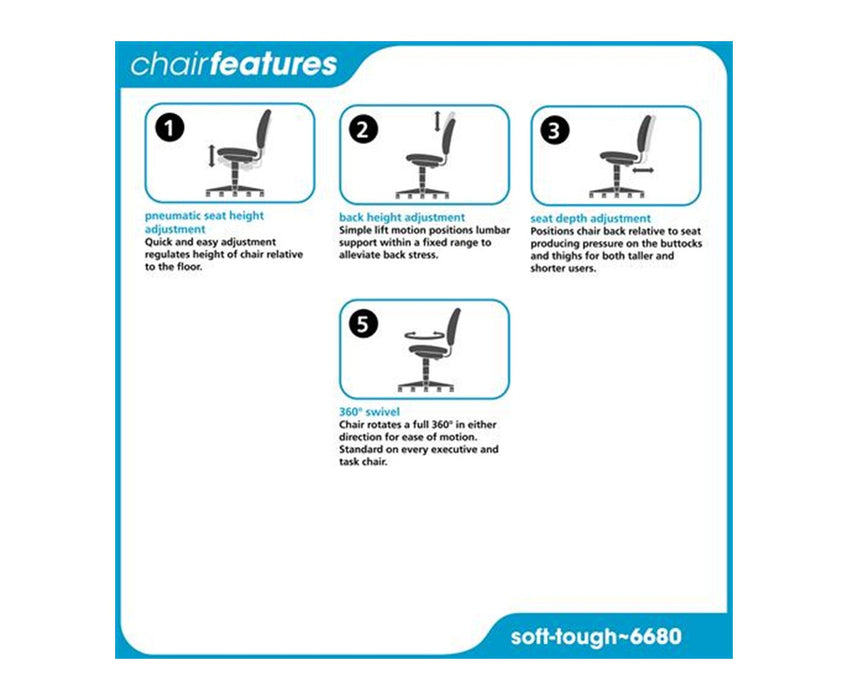 chairfeatures

1

pneumatic seat height adjustment
Quick and easy adjustment regulates height of chair relative to the floor.

2

back height adjustment
Simple lift motion positions lumbar support within a fixed range to alleviate back stress.

3

seat depth adjustment
Positions chair back relative to seat producing pressure on the buttocks and thighs for both taller and shorter users.

5

360° swivel
Chair rotates a full 360° in either direction for ease of motion. Standard on every executive and task chair.

soft-tough~6680