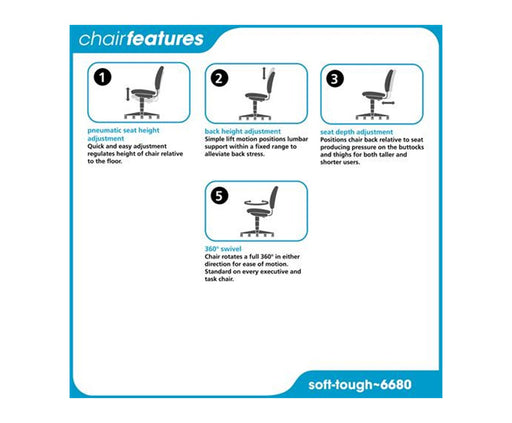 chairfeatures

1

pneumatic seat height adjustment
Quick and easy adjustment regulates height of chair relative to the floor.

2

back height adjustment
Simple lift motion positions lumbar support within a fixed range to alleviate back stress.

3

seat depth adjustment
Positions chair back relative to seat producing pressure on the buttocks and thighs for both taller and shorter users.

5

360° swivel
Chair rotates a full 360° in either direction for ease of motion. Standard on every executive and task chair.

soft-tough~6680