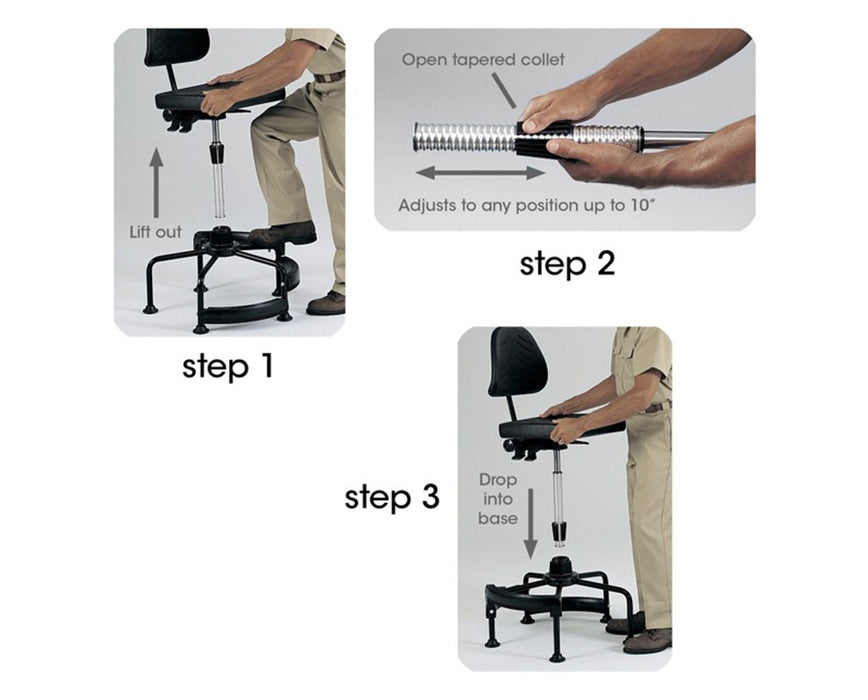 Lift out

step 1

Open tapered collet

Adjusts to any position up to 10"

step 2

step 3

Drop into base