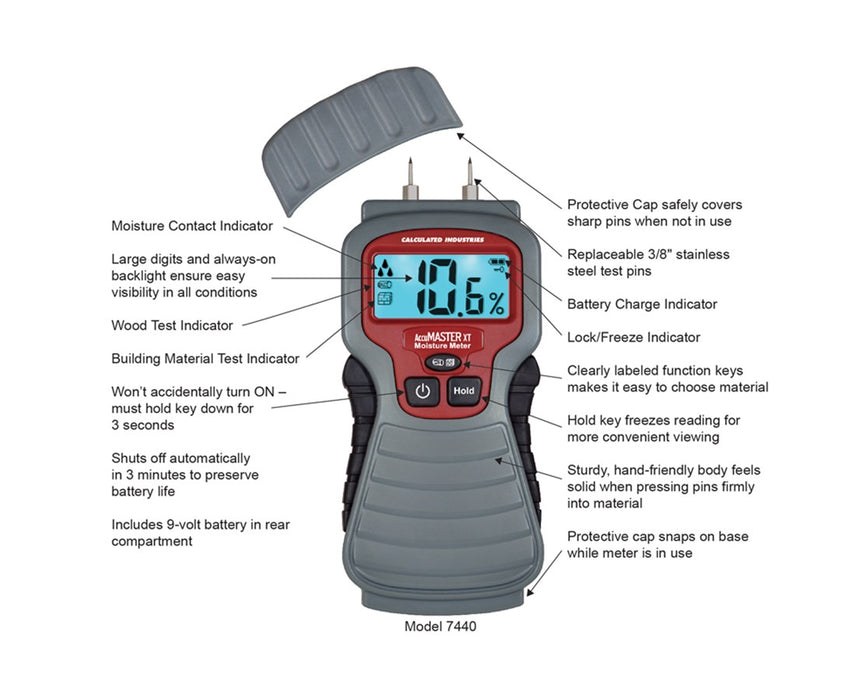 Moisture Contact Indicator

Large digits and always-on backlight ensure easy visibility in all conditions

Wood Test Indicator

Building Material Test Indicator

Won't accidentally turn ON – must hold key down for 3 seconds

Shuts off automatically in 3 minutes to preserve battery life

Includes 9-volt battery in rear compartment

CALCULATED INDUSTRIES

10.6%

AccuMASTER XT
Moisture Meter

Hold

Protective Cap safely covers sharp pins when not in use

Replaceable 3/8" stainless steel test pins

Battery Charge Indicator

Lock/Freeze Indicator

Clearly labeled function keys makes it easy to choose material

Hold key freezes reading for more convenient viewing

Sturdy, hand-friendly body feels solid when pressing pins firmly into material

Protective cap snaps on base while meter is in use

Model 7440