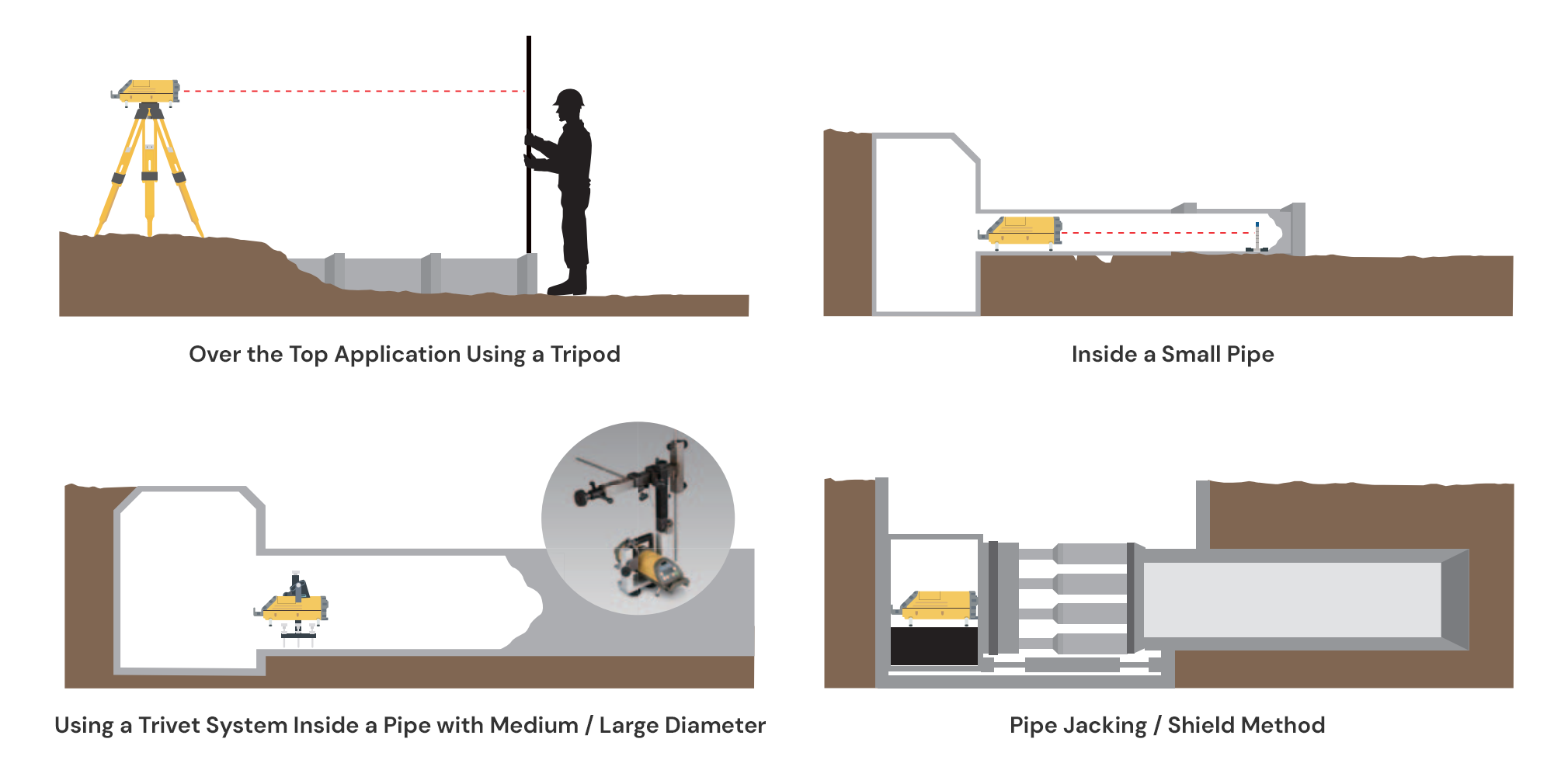 Over the Top Application Using a Tripod

Inside a Small Pipe

Using a Trivet System Inside a Pipe with Medium / Large Diameter

Pipe Jacking / Shield Method